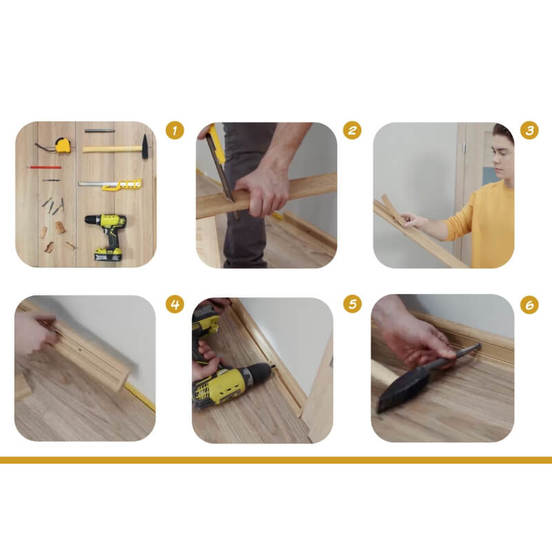 1

2

3

4

5

6