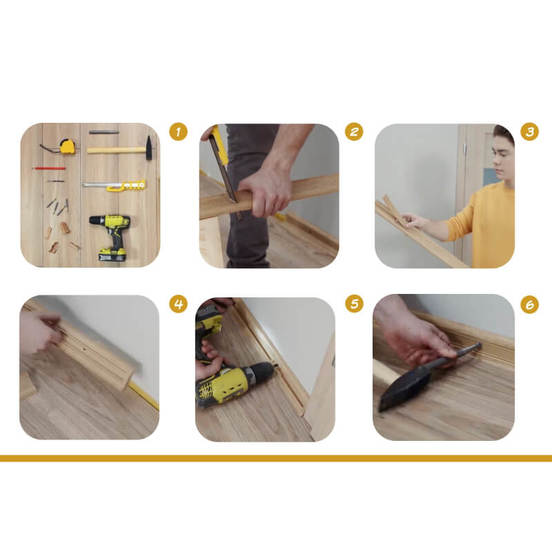 1

2

3

4

5

6