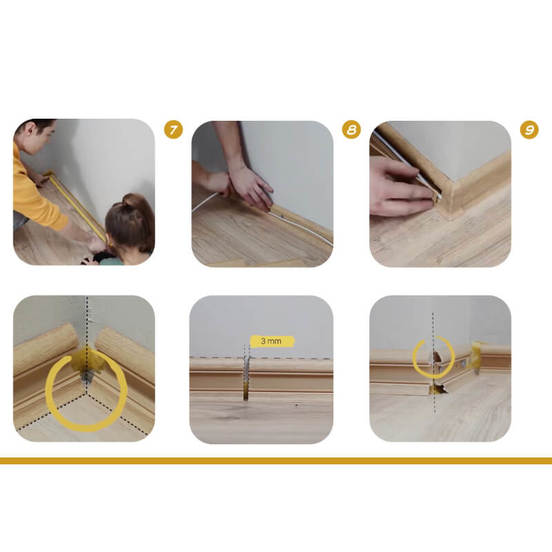 7

8

9

3 mm