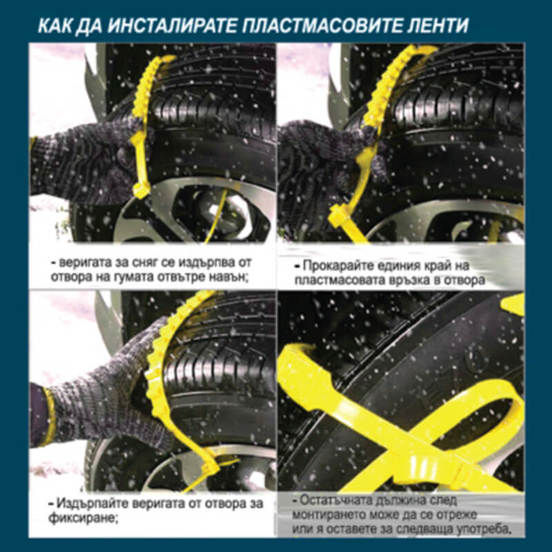 КАК ДА ИНСТАЛИРАТЕ ПЛАСТМАСОВИТЕ ЛЕНТИ

- веригата за сняг се издърпва от отвора на гумата отвътре навън;

- Прокарайте единия край на пластмасовата връзка в отвора

- Издърпайте веригата от отвора за фиксиране;

- Остатъчната дължина след монтирането може да се отреже или я оставете за следваща употреба.