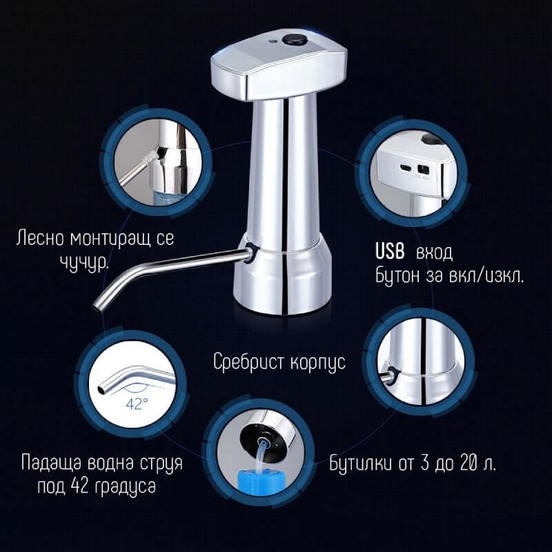 Лесно монтиращ се чучур.

USB вход
Бутон за вкл/изкл.

Сребрист корпус

42°

Падаща водна струя под 42 градуса

Бутилки от 3 до 20 л.