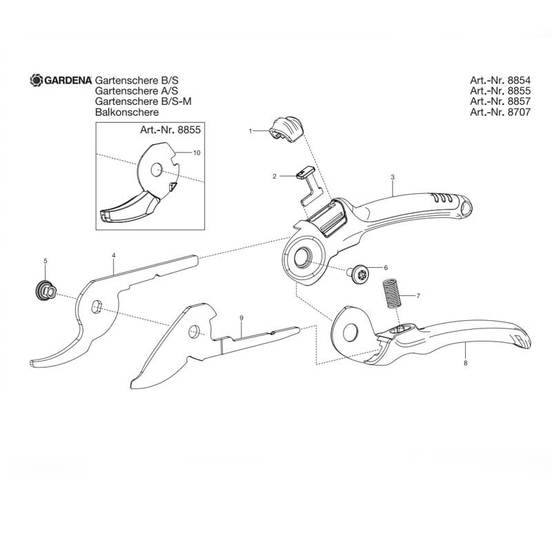 GARDENA Gartenschere B/S
Gartenschere A/S
Gartenschere B/S-M
Balkonschere

Art.-Nr. 8854
Art.-Nr. 8855
Art.-Nr. 8857
Art.-Nr. 8707

Art.-Nr. 8855

10

1

2

3

4

5

6

7

8

9