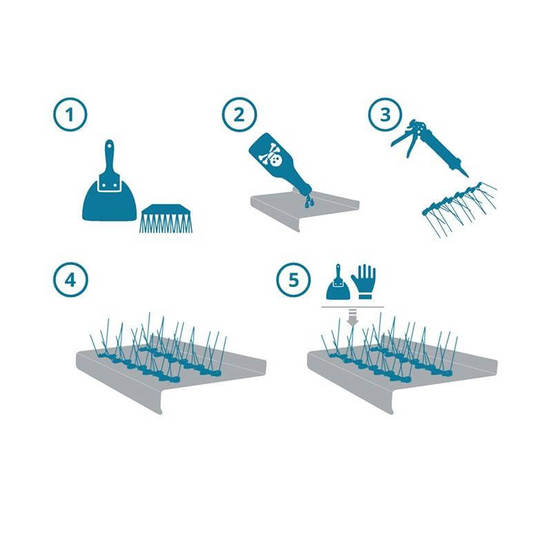 1
2
3
4
5