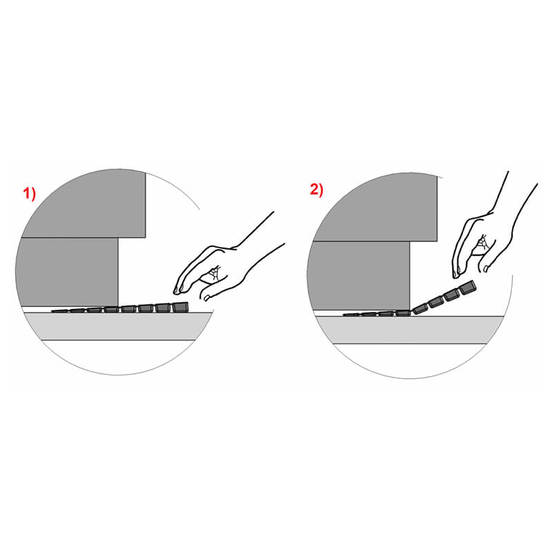 1)

2)