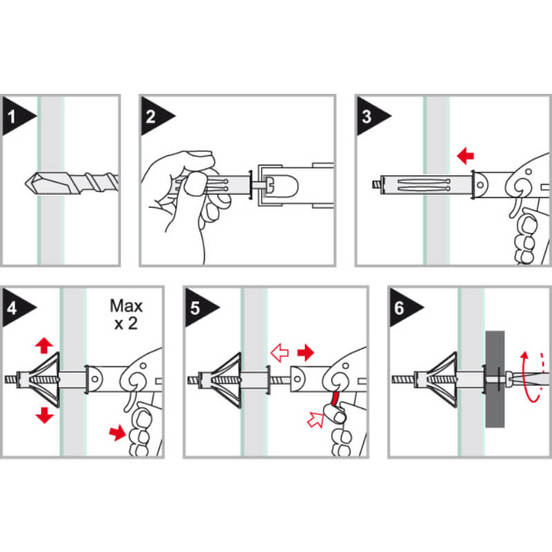 1

2

3

4

Max
x 2

5

6