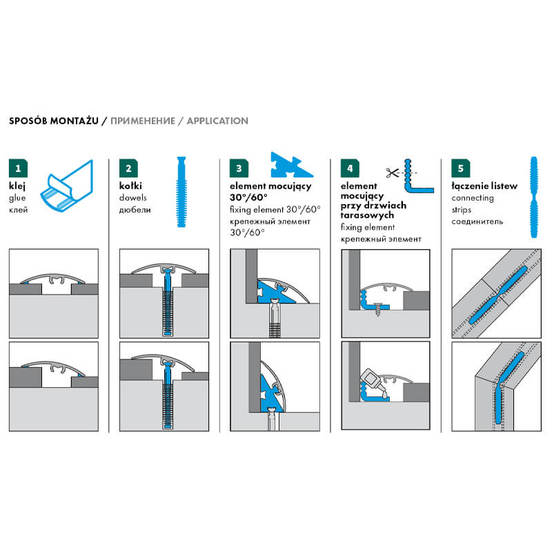 SPOSÓB MONTAŻU / ПРИМЕНЕНИЕ / APPLICATION

1
klej
glue
клей

2
kołki
dowels
дюбели

3
element mocujący 30°/60°
fixing element 30°/60°
крепежный элемент 30°/60°

4
element mocujący przy drzwiach tarasowych
fixing element
крепежный элемент

5
łączenie listew
connecting strips
соединитель