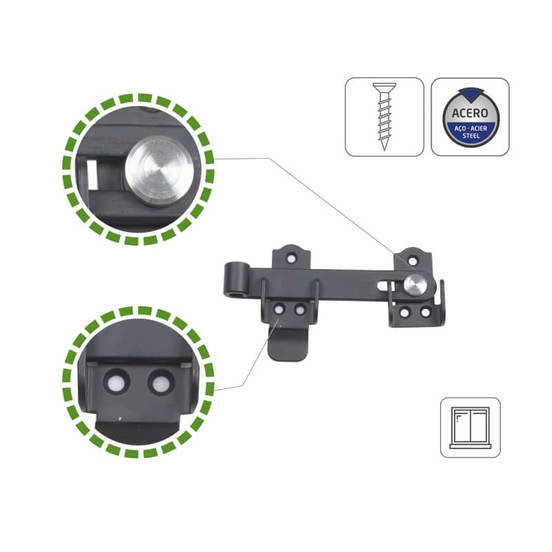 ACERO
AÇO · ACIER
STEEL