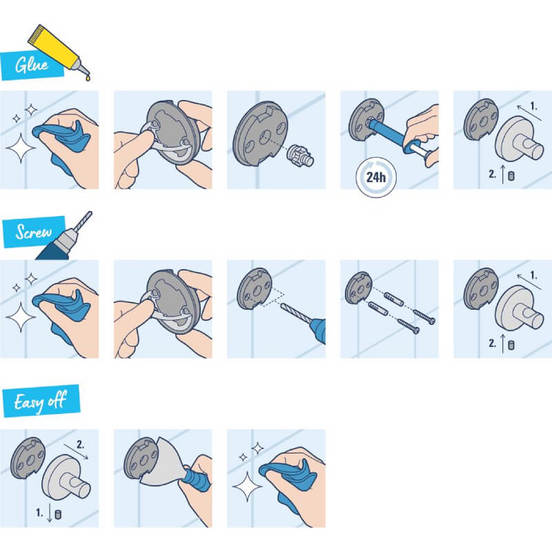 Glue

24h

1.

2.

Screw

1.

2.

Easy off

2.

1.