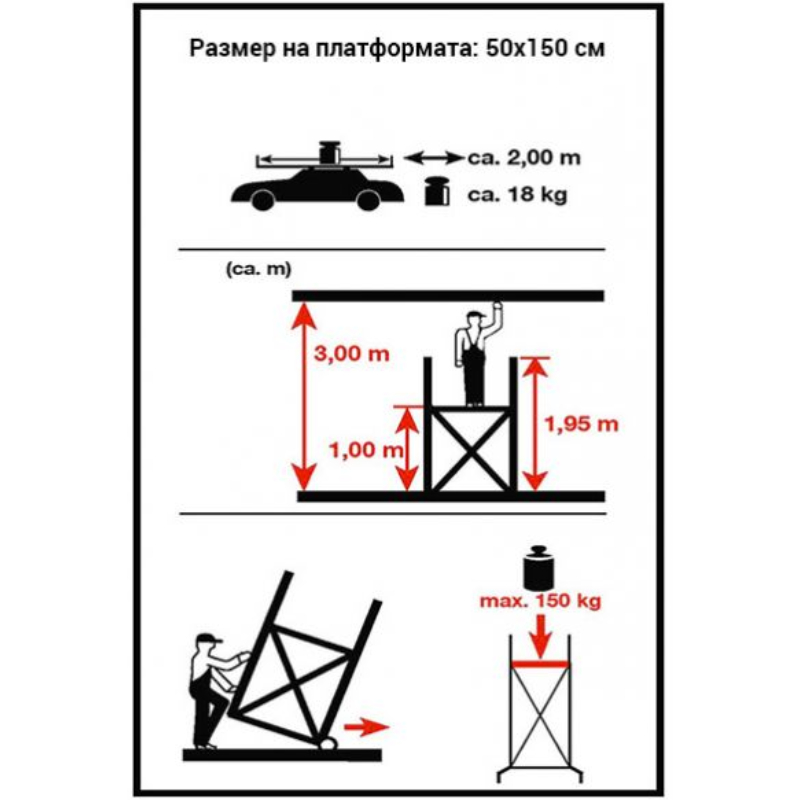 Размер на платформата: 50x150 см

ca. 2,00 m
ca. 18 kg

(ca. m)

3,00 m
1,00 m
1,95 m

max. 150 kg