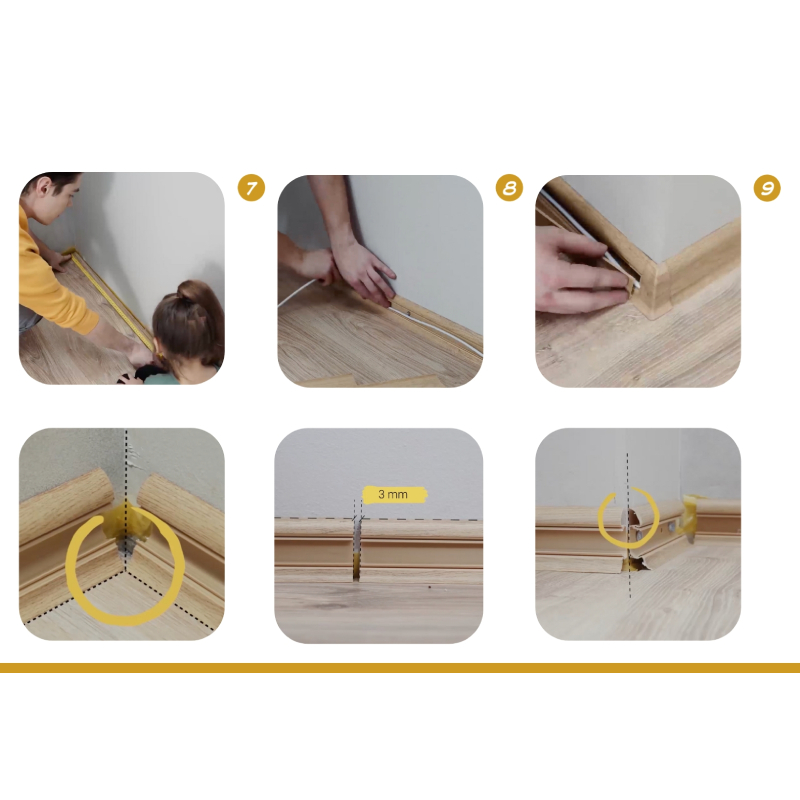 7

8

9

3 mm