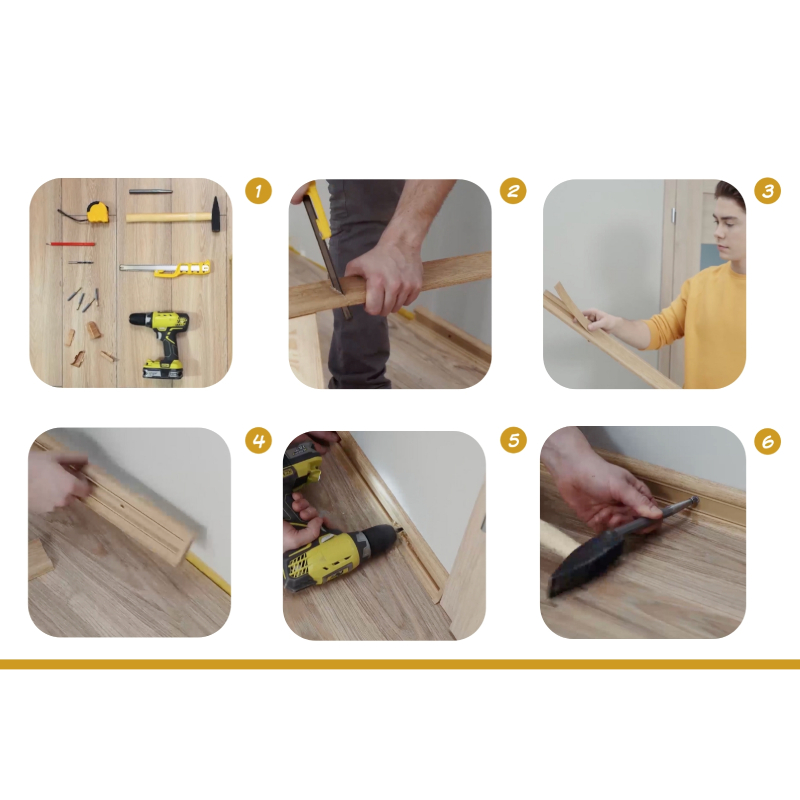 1

2

3

4

5

6