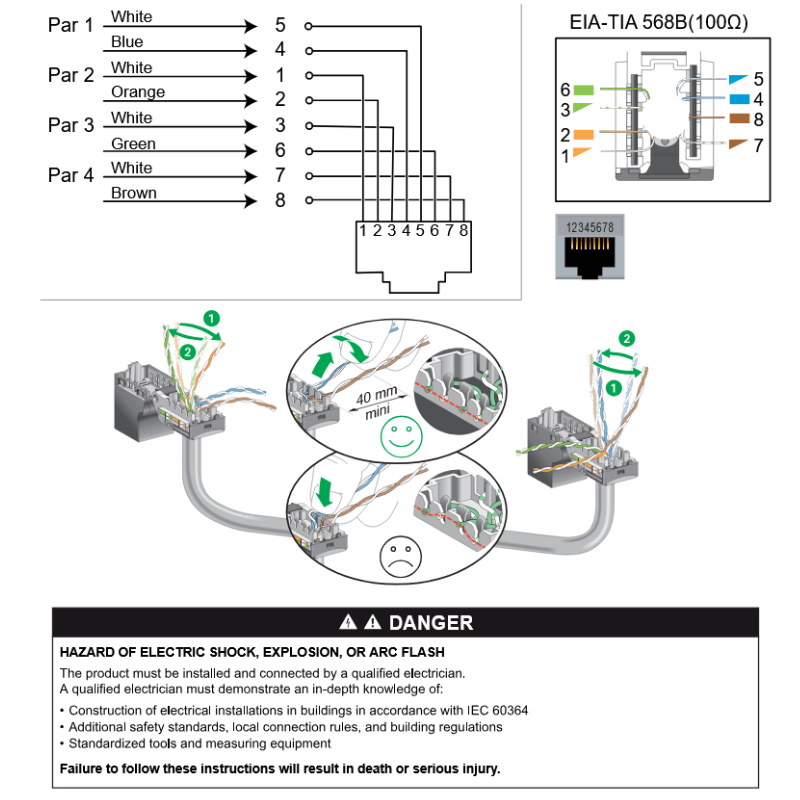 Par 1 White 5
Blue 4
Par 2 White 1
Orange 2
Par 3 White 3
Green 6
Par 4 White 7
Brown 8

1 2 3 4 5 6 7 8

EIA-TIA 568B(100Ω)

6 3 2 1 5 4 8 7

12345678

1 2

40 mm mini

2 1

DANGER

HAZARD OF ELECTRIC SHOCK, EXPLOSION, OR ARC FLASH

The product must be installed and connected by a qualified electrician.
A qualified electrician must demonstrate an in-depth knowledge of:

• Construction of electrical installations in buildings in accordance with IEC 60364
• Additional safety standards, local connection rules, and building regulations
• Standardized tools and measuring equipment

Failure to follow these instructions will result in death or serious injury.