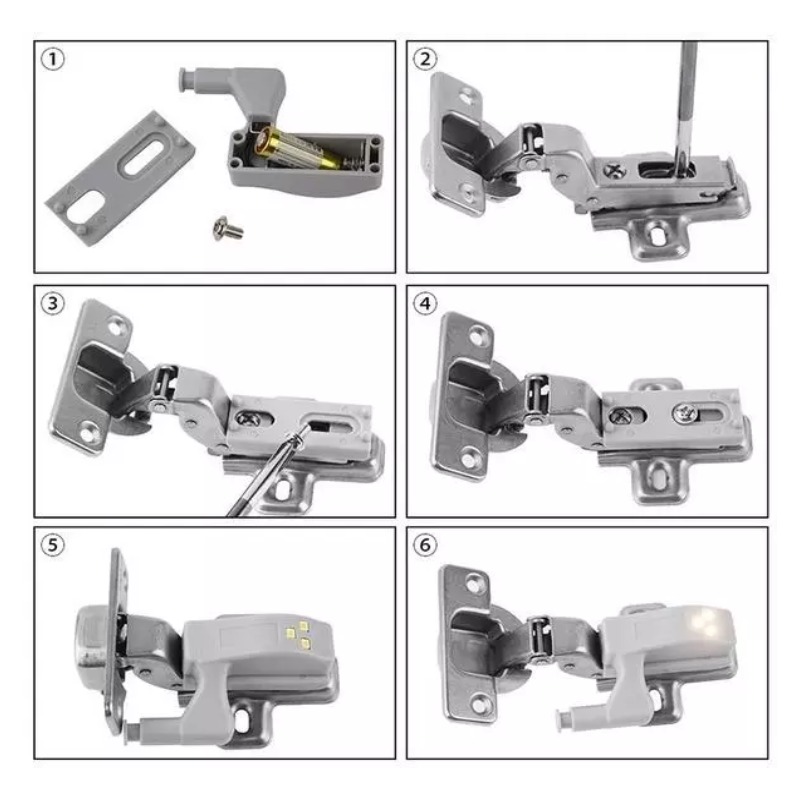 ①

②

③

④

⑤

⑥