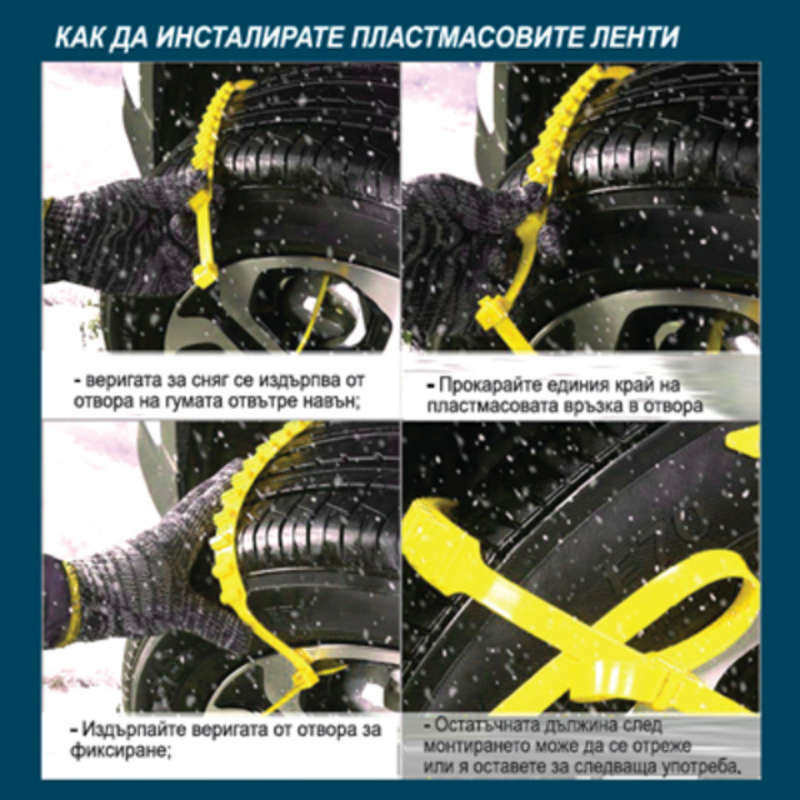 КАК ДА ИНСТАЛИРАТЕ ПЛАСТМАСОВИТЕ ЛЕНТИ

- веригата за сняг се издърпва от отвора на гумата отвътре навън;

- Прокарайте единия край на пластмасовата връзка в отвора

- Издърпайте веригата от отвора за фиксиране;

- Остатъчната дължина след монтирането може да се отреже или я оставете за следваща употреба.