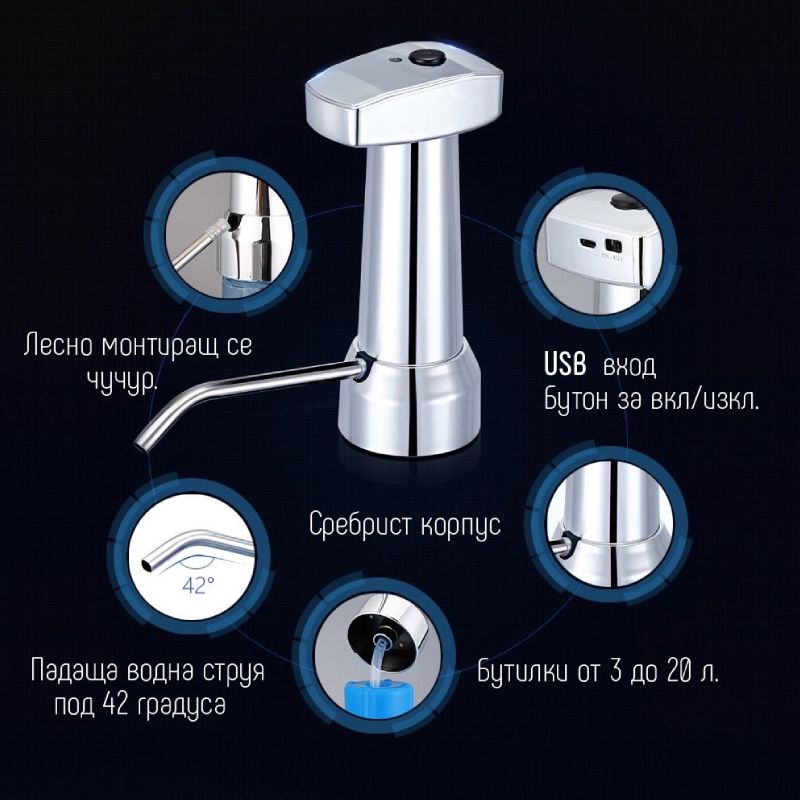 Лесно монтиращ се чучур.

USB вход
Бутон за вкл/изкл.

Сребрист корпус

42°

Падаща водна струя под 42 градуса

Бутилки от 3 до 20 л.