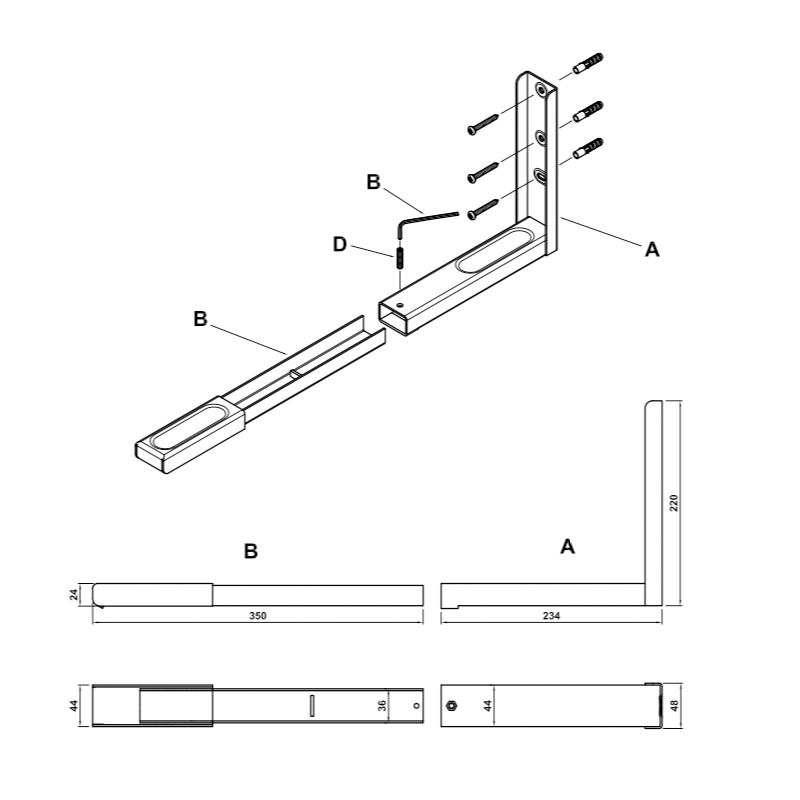 B

D

A

B

B

A

220

24

350

234

44

36

44

48