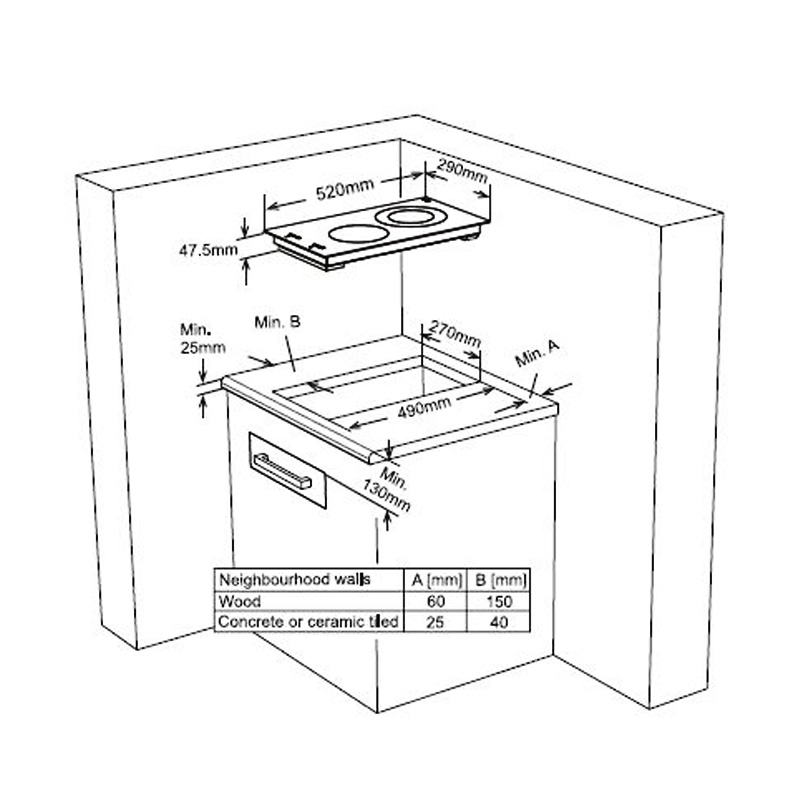 520mm
290mm
47.5mm
Min. 25mm
Min. B
270mm
Min. A
490mm
Min. 130mm

| Neighbourhood walls | A [mm] | B [mm] |
|---|---|---|
| Wood | 60 | 150 |
| Concrete or ceramic tiled | 25 | 40 |