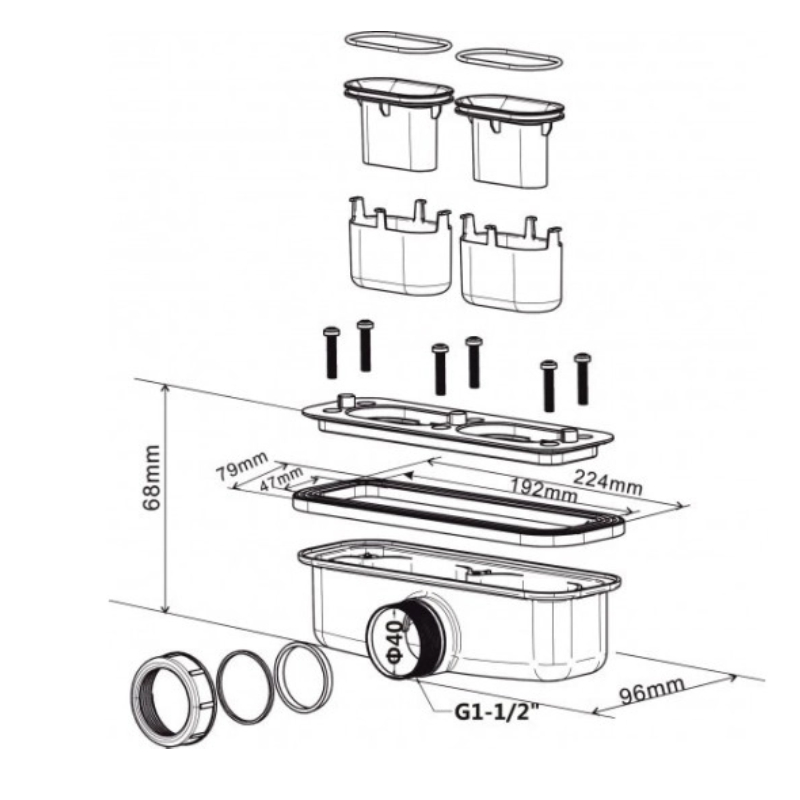 68mm

79mm

47mm

192mm

224mm

Φ40

G1-1/2"

96mm