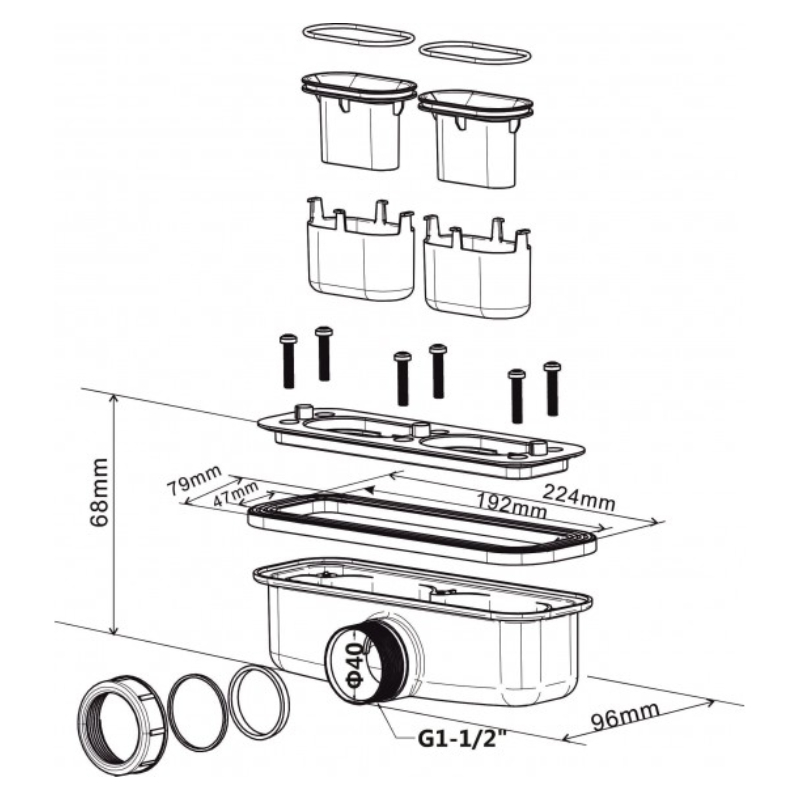 68mm
79mm
47mm
192mm
224mm
Φ40
G1-1/2"
96mm