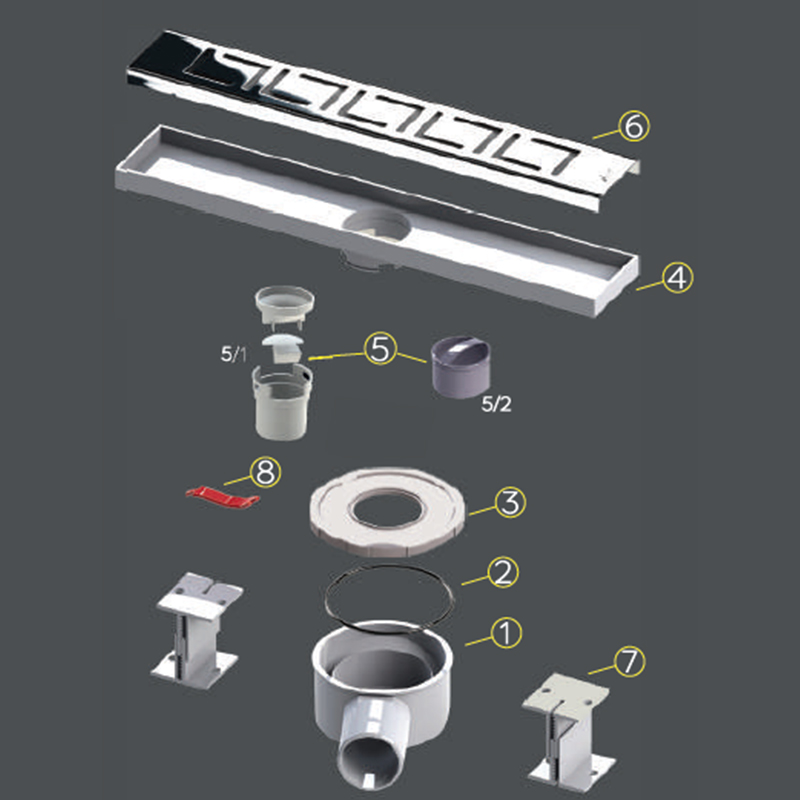 6

4

5/1

5

5/2

8

3

2

1

7