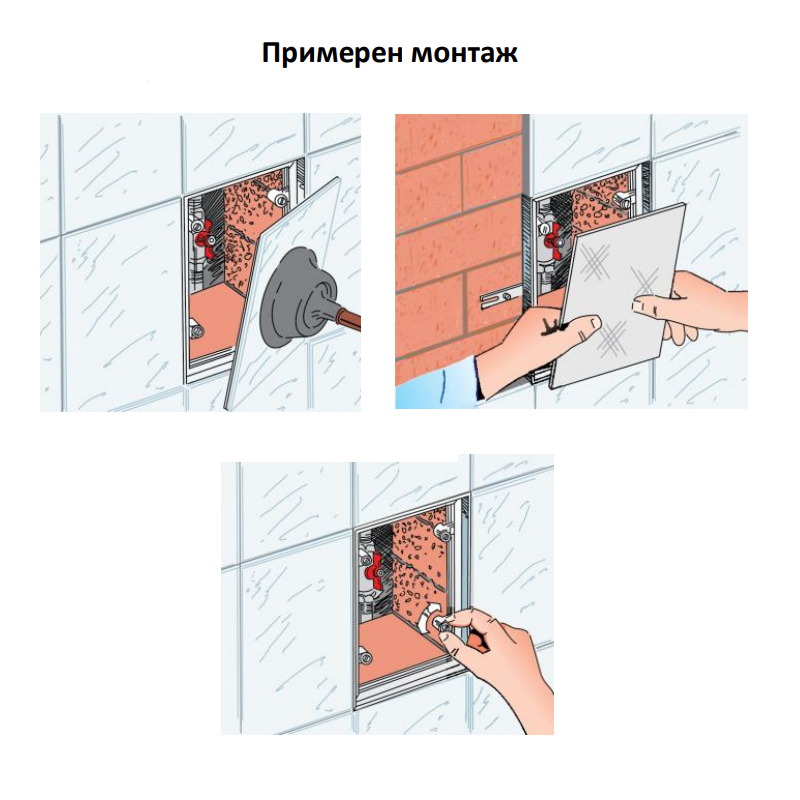 Примерен монтаж