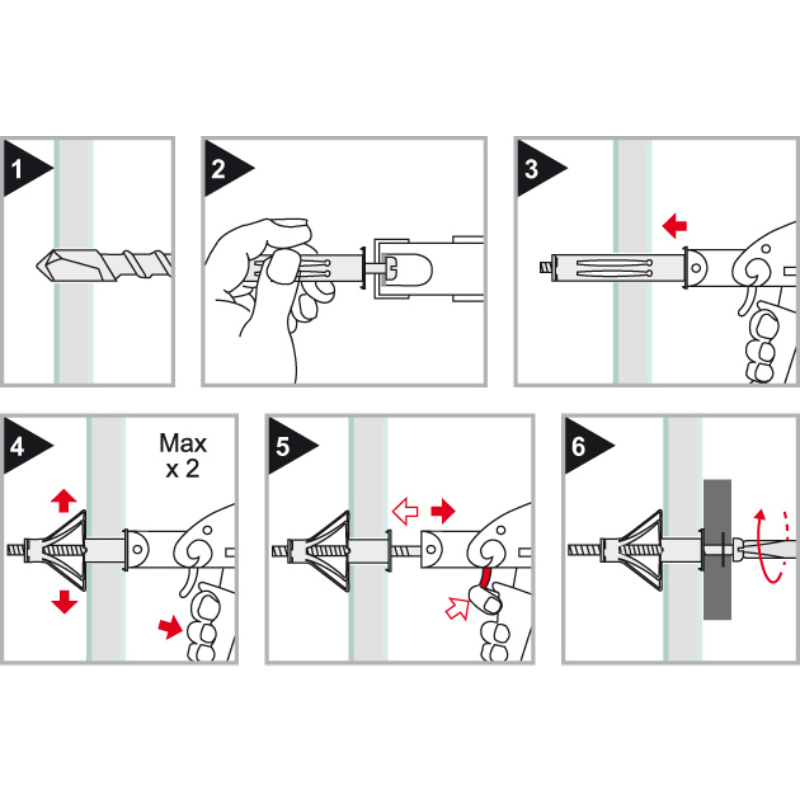 1

2

3

4

Max x 2

5

6