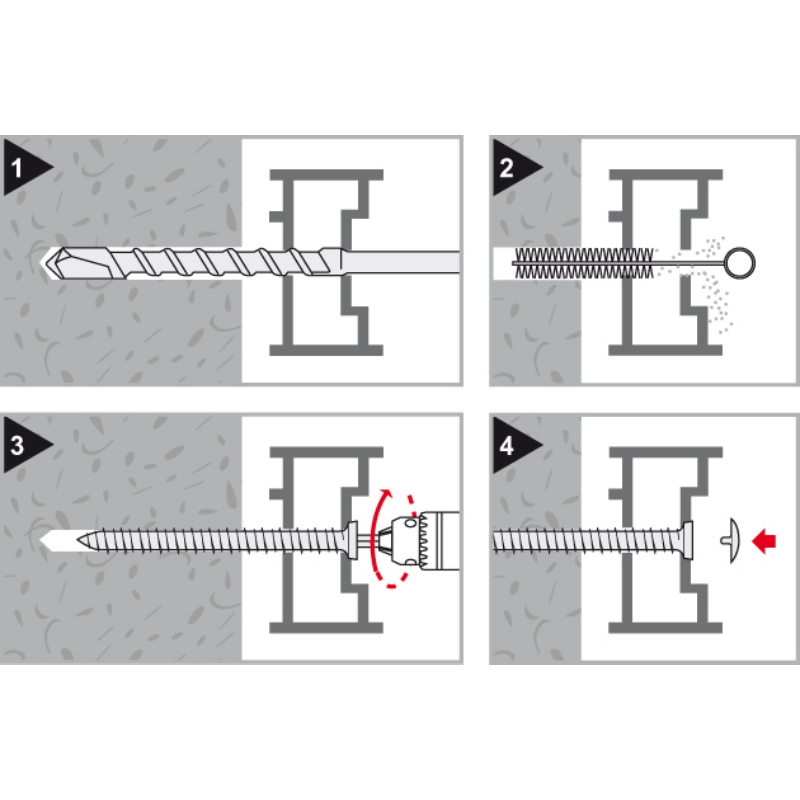 1

2

3

4