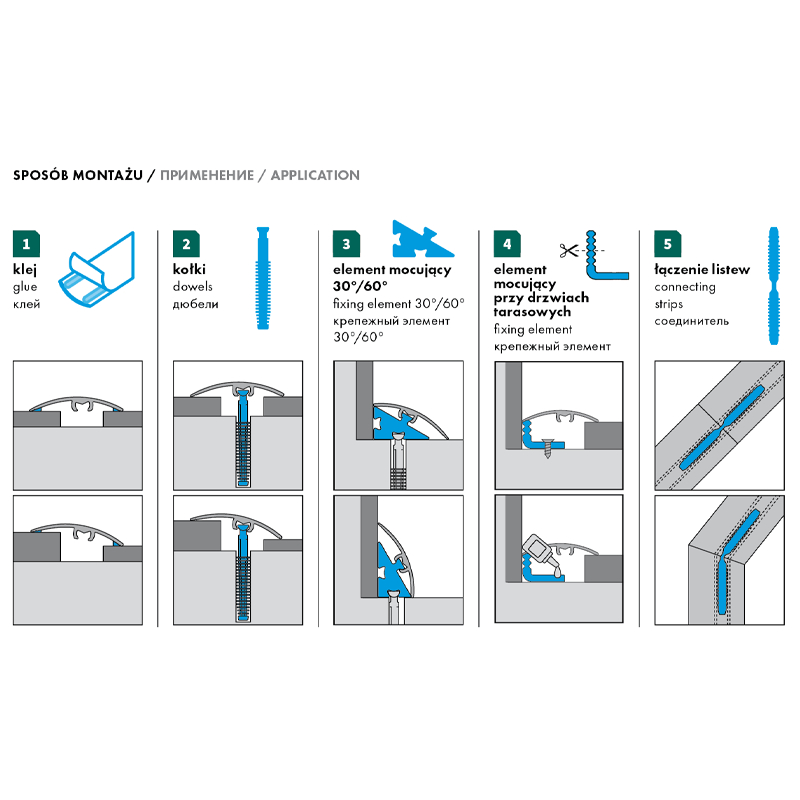 SPOSÓB MONTAŻU / ПРИМЕНЕНИЕ / APPLICATION

1
klej
glue
клей

2
kołki
dowels
дюбели

3
element mocujący 30°/60°
fixing element 30°/60°
крепежный элемент 30°/60°

4
element mocujący przy drzwiach tarasowych
fixing element
крепежный элемент

5
łączenie listew
connecting strips
соединитель