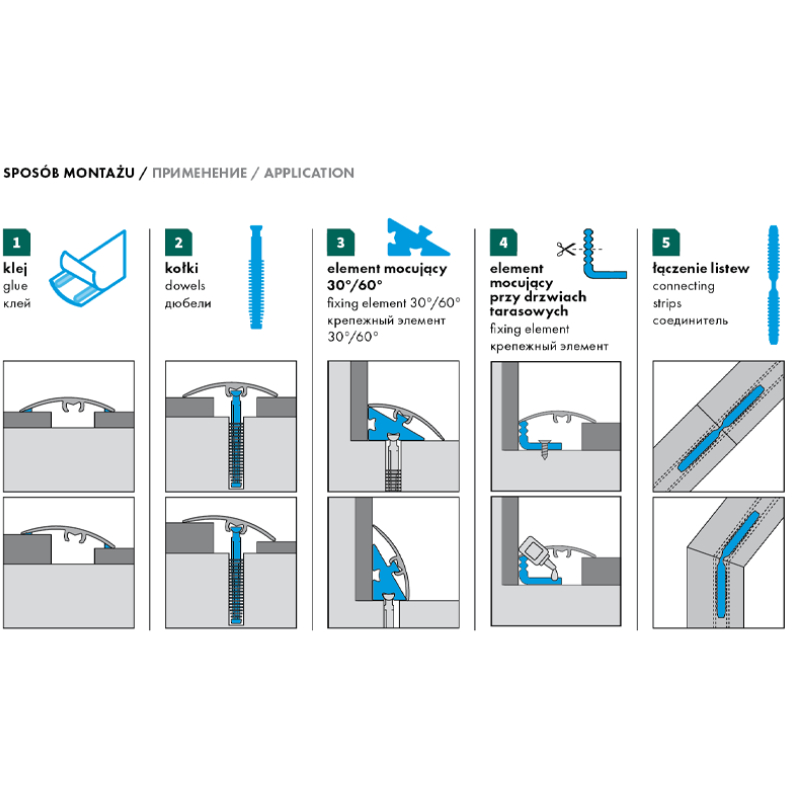 SPOSÓB MONTAŻU / ПРИМЕНЕНИЕ / APPLICATION

1
klej
glue
клей

2
kołki
dowels
дюбели

3
element mocujący 30°/60°
fixing element 30°/60°
крепежный элемент 30°/60°

4
element mocujący przy drzwiach tarasowych
fixing element
крепежный элемент

5
łączenie listew
connecting strips
соединитель