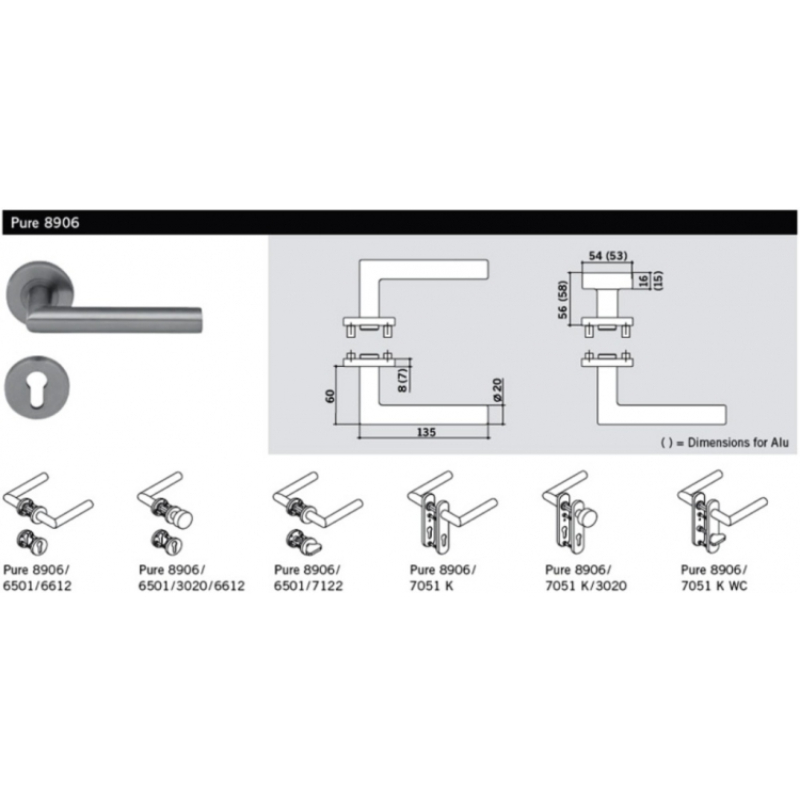 Pure 8906

54 (53)

16 (15)

56 (58)

60

8 (7)

ø 20

135

( ) = Dimensions for Alu

Pure 8906/ 6501/6612

Pure 8906/ 6501/3020/6612

Pure 8906/ 6501/7122

Pure 8906/ 7051 K

Pure 8906/ 7051 K/3020

Pure 8906/ 7051 K WC